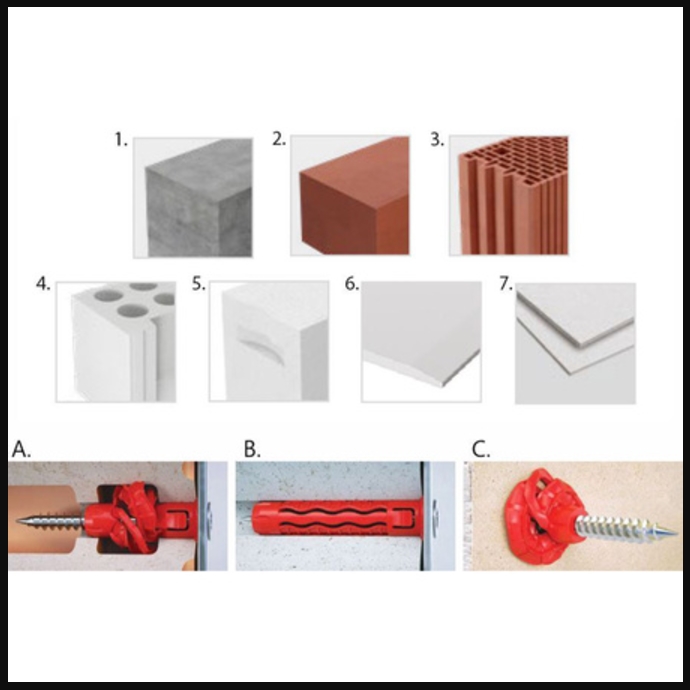 1. 2. 3.

4. 5. 6. 7.

A. B. C.